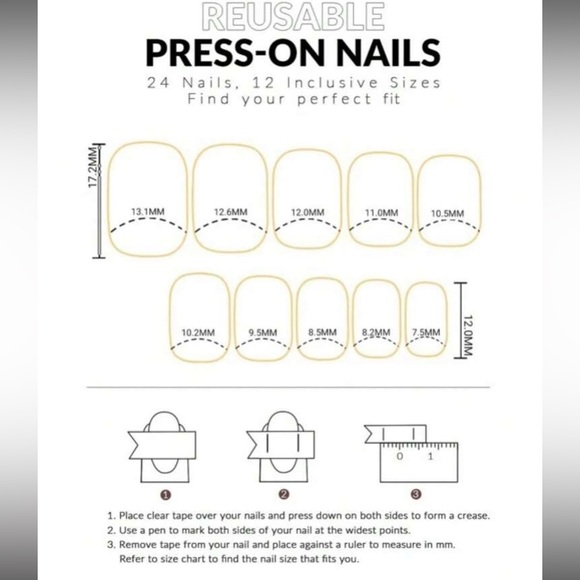 REUSABLE
PRESS-ON NAILS
24 Nails, 12 Inclusive Sizes
Find your perfect fit

17.2MM

13.1MM 12.6MM 12.0MM 11.0MM 10.5MM

10.2MM 9.5MM 8.5MM 8.2MM 7.5MM

12.0MM

0 1

1 2 3

1. Place clear tape over your nails and press down on both sides to form a crease.
2. Use a pen to mark both sides of your nail at the widest points.
3. Remove tape from your nail and place against a ruler to measure in mm. Refer to size chart to find the nail size that fits you.